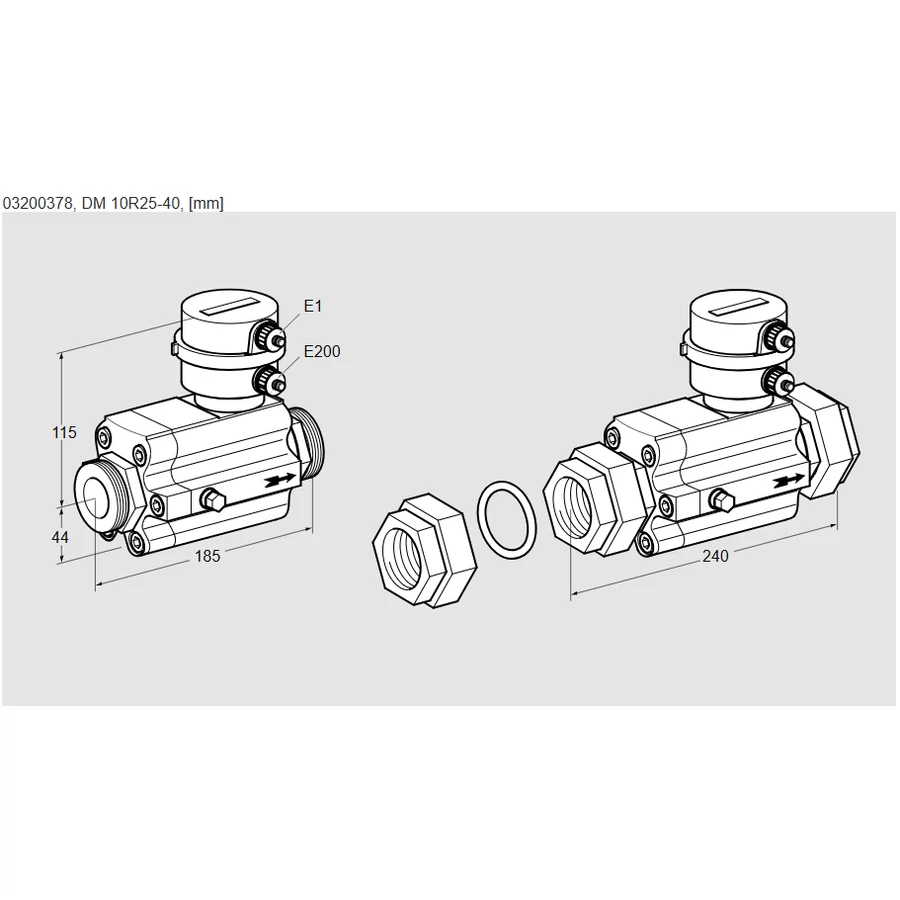 03200378, DM 10R25-40, [mm]

E1

E200

115

44

185

240